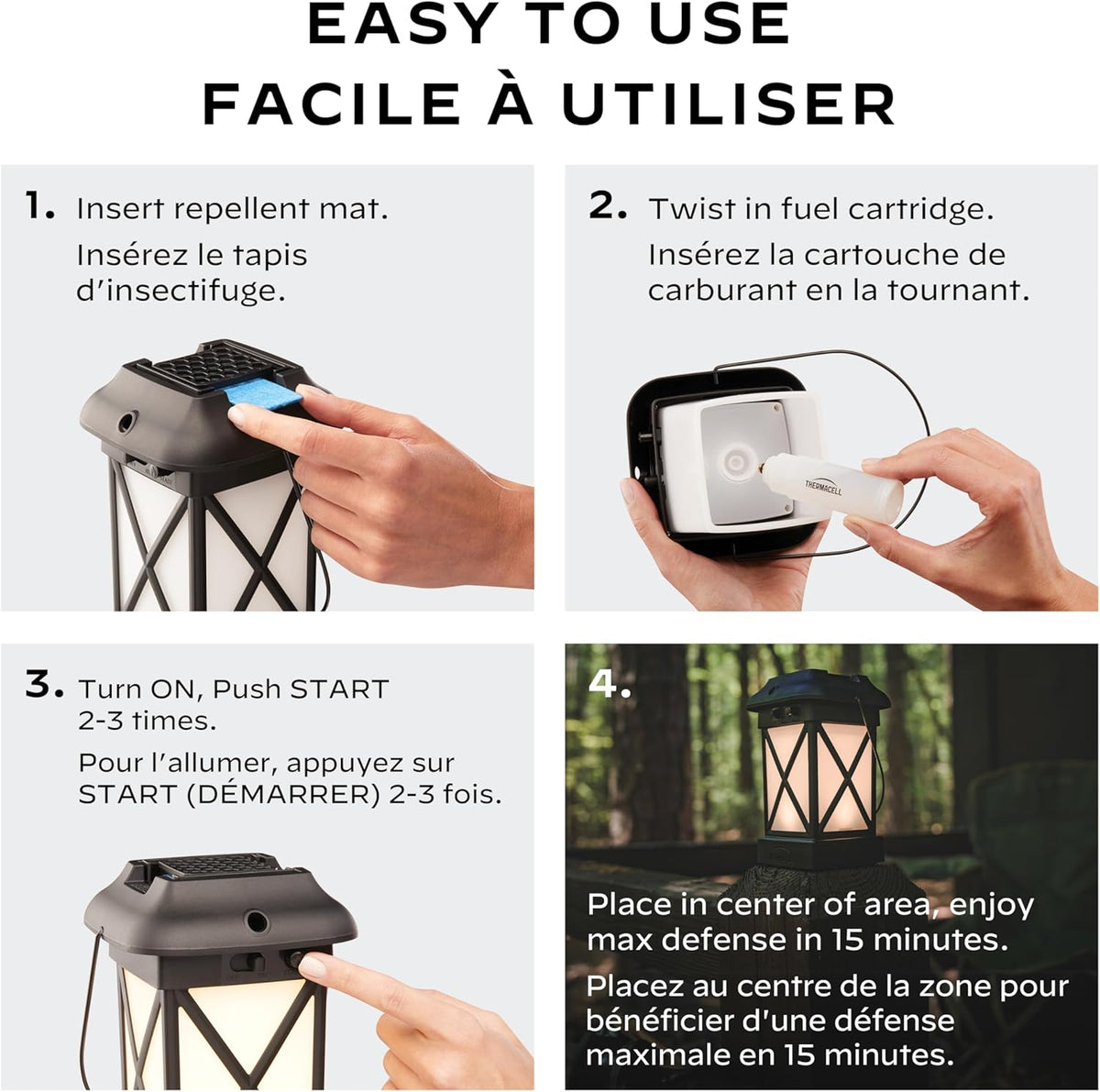 EASY TO USE
FACILE À UTILISER

1. Insert repellent mat.
Insérez le tapis d'insectifuge.

2. Twist in fuel cartridge.
Insérez la cartouche de carburant en la tournant.

THERMACELL

3. Turn ON, Push START 2-3 times.
Pour l'allumer, appuyez sur START (DÉMARRER) 2-3 fois.

4.
Place in center of area, enjoy max defense in 15 minutes.
Placez au centre de la zone pour bénéficier d'une défense maximale en 15 minutes.