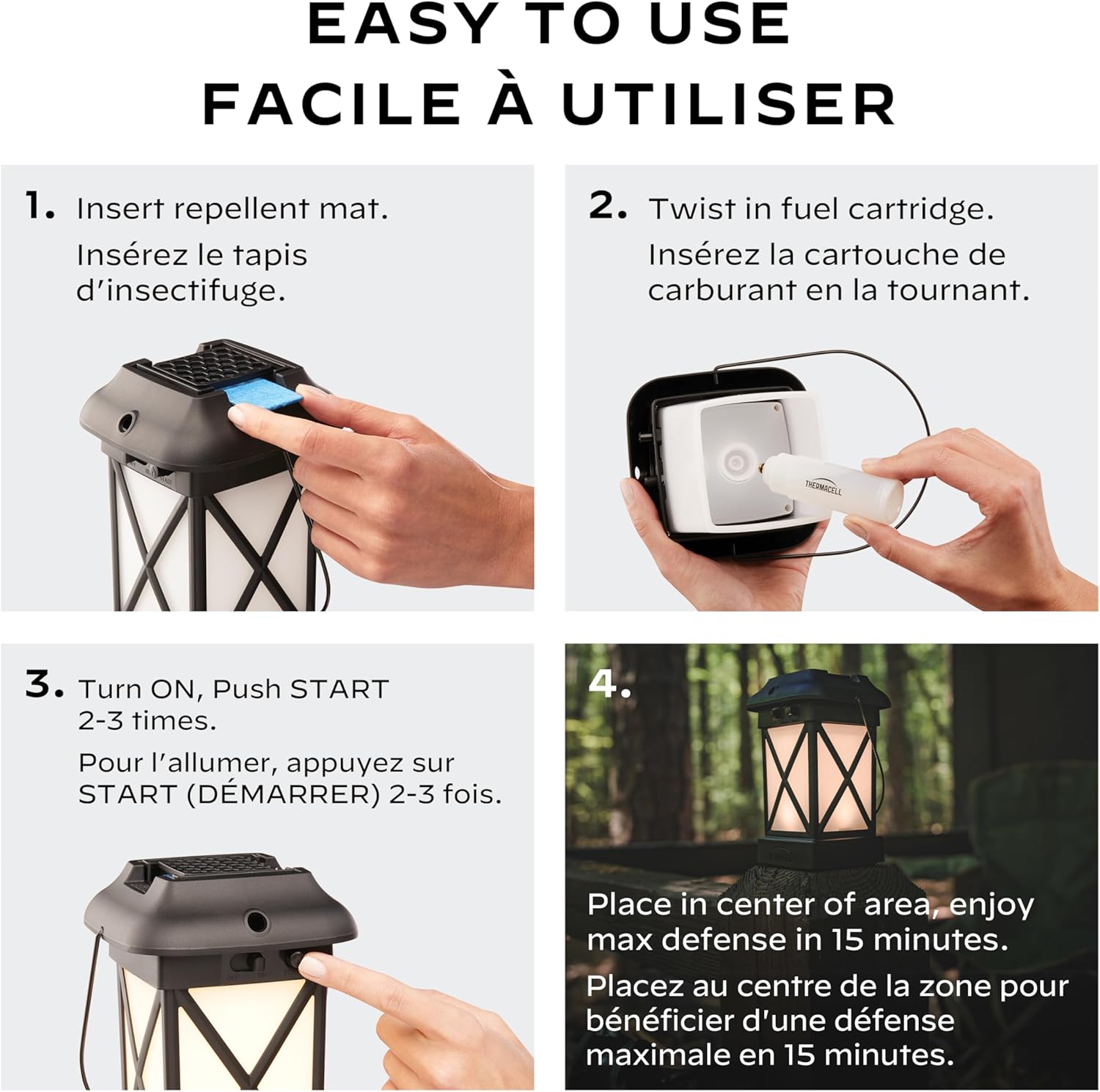 EASY TO USE
FACILE À UTILISER

1. Insert repellent mat.
Insérez le tapis d'insectifuge.

2. Twist in fuel cartridge.
Insérez la cartouche de carburant en la tournant.

THERMACELL

3. Turn ON, Push START 2-3 times.
Pour l'allumer, appuyez sur START (DÉMARRER) 2-3 fois.

4.
Place in center of area, enjoy max defense in 15 minutes.
Placez au centre de la zone pour bénéficier d'une défense maximale en 15 minutes.